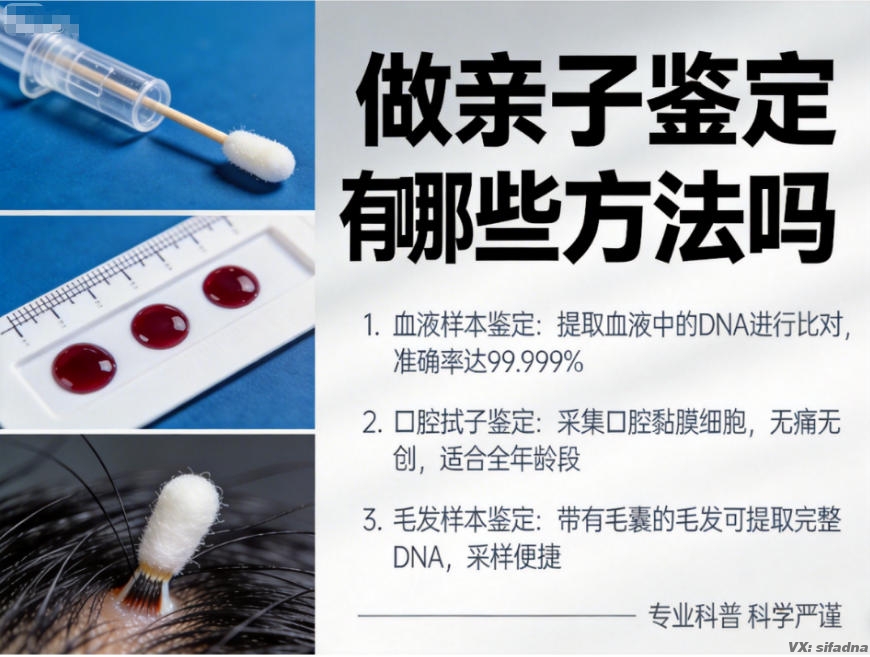 做亲子鉴定
有哪些方法吗

1. 血液样本鉴定：提取血液中的DNA进行比对，准确率达99.999%

2. 口腔拭子鉴定：采集口腔黏膜细胞，无痛无创，适合全年龄段

3. 毛发样本鉴定：带有毛囊的毛发可提取完整DNA，采样便捷

专业科普 科学严谨

VX: sifadna