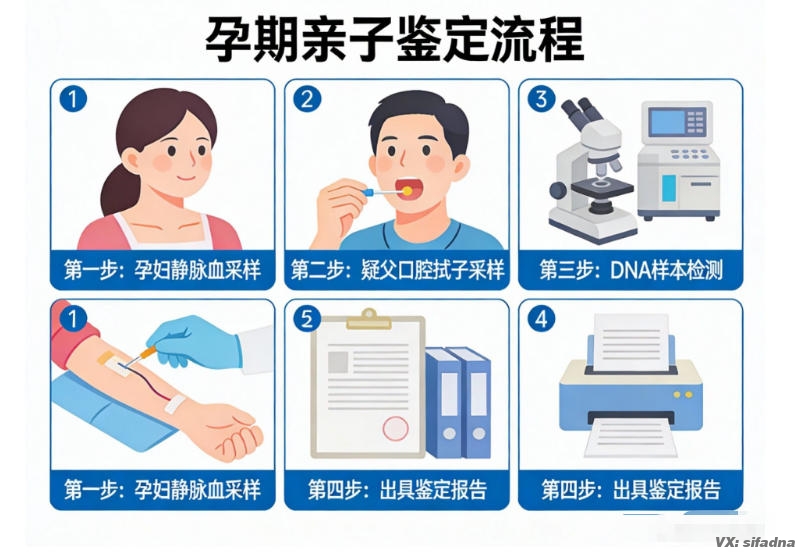 孕期亲子鉴定流程

1

第一步：孕妇静脉血采样

2

第二步：疑父口腔拭子采样

3

第三步：DNA样本检测

1

第一步：孕妇静脉血采样

5

第四步：出具鉴定报告

4

第四步：出具鉴定报告

VX: sifadna